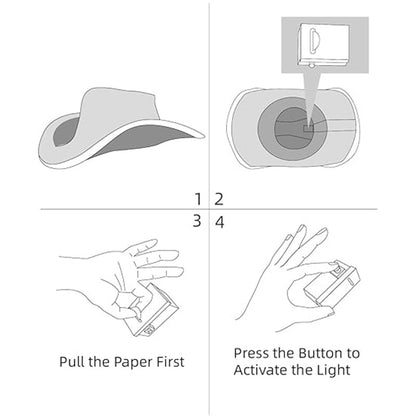 1 2

3 4

Pull the Paper First

Press the Button to Activate the Light