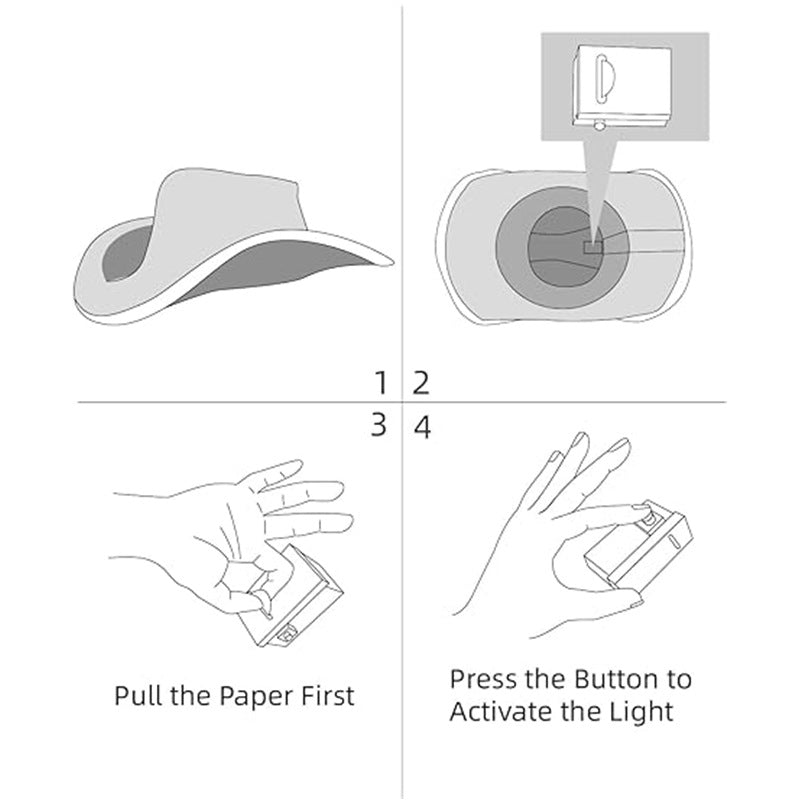 1 2

3 4

Pull the Paper First

Press the Button to Activate the Light